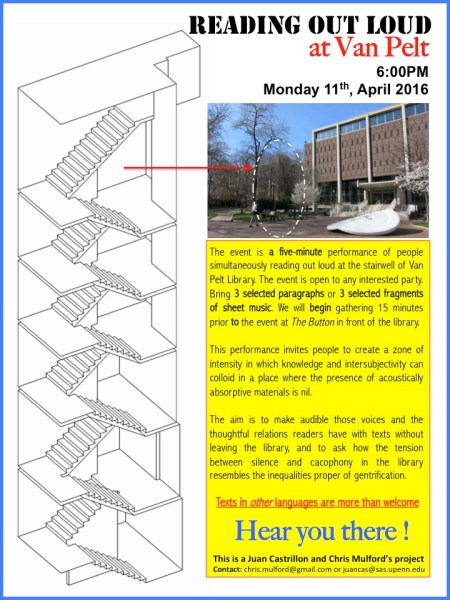 READING OUT LOUD
at Van Pelt

6:00PM
Monday 11$^{th}$, April 2016

The event is a five-minute performance of people simultaneously reading out loud at the stairwell of Van Pelt Library. The event is open to any interested party. Bring 3 selected paragraphs or 3 selected fragments of sheet music. We will begin gathering 15 minutes prior to the event at The Button in front of the library.

This performance invites people to create a zone of intensity in which knowledge and intersubjectivity can colloid in a place where the presence of acoustically absorptive materials is nil.

The aim is to make audible those voices and the thoughtful relations readers have with texts without leaving the library, and to ask how the tension between silence and cacophony in the library resembles the inequalities proper of gentrification.

Texts in other languages are more than welcome

Hear you there !

This is a Juan Castrillon and Chris Mulford's project
Contact: chris.mulford@gmail.com or juancas@sas.upenn.edu